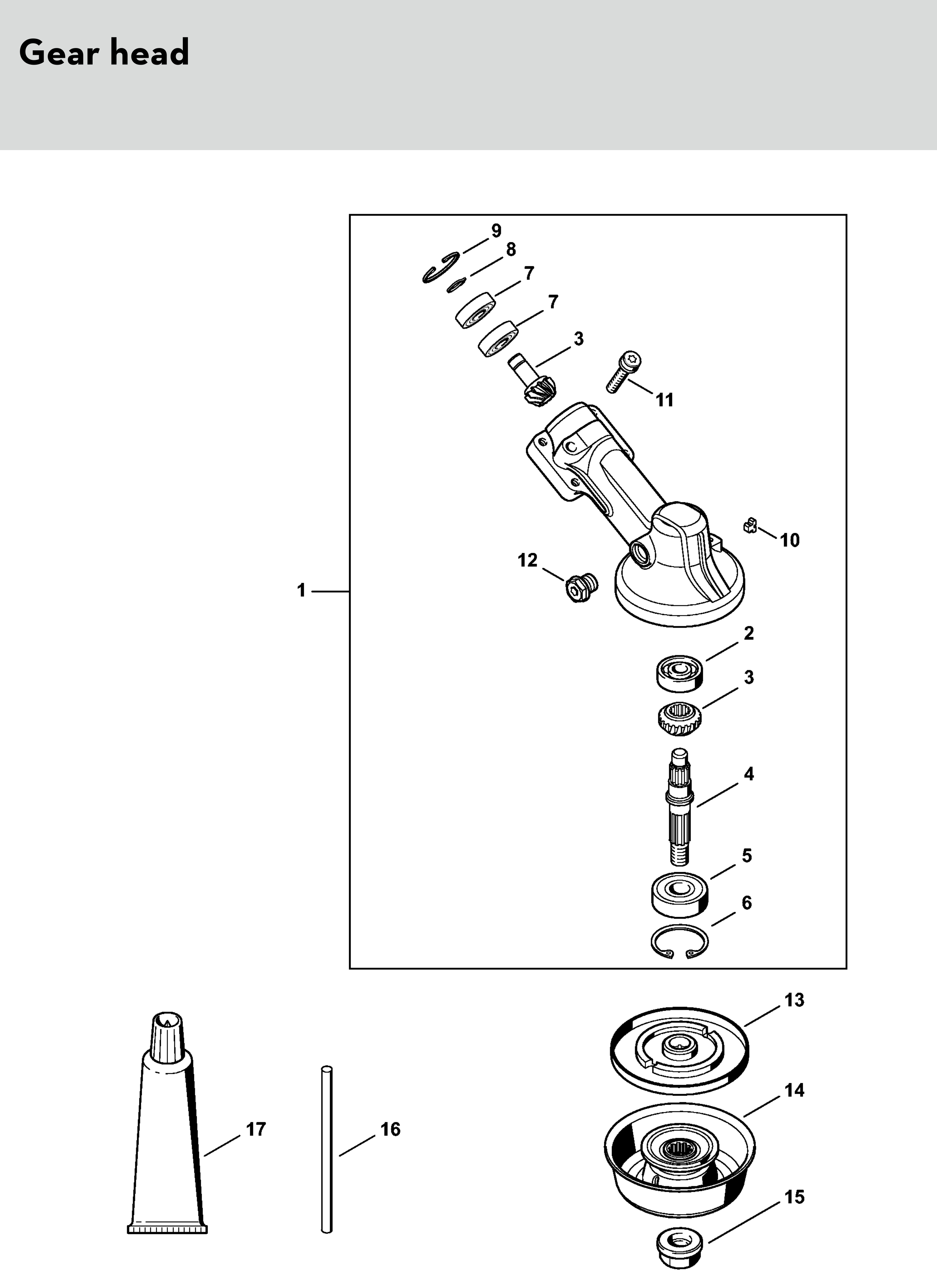 Gear head

9
8
7
7
3
11
10
12
1
2
3
4
5
6
13
14
15
17
16